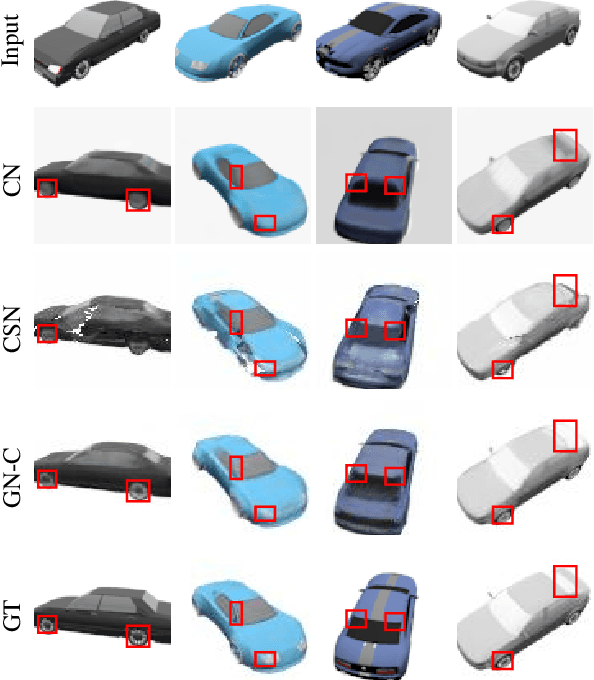 Input
CN
CSN
GN-C
GT