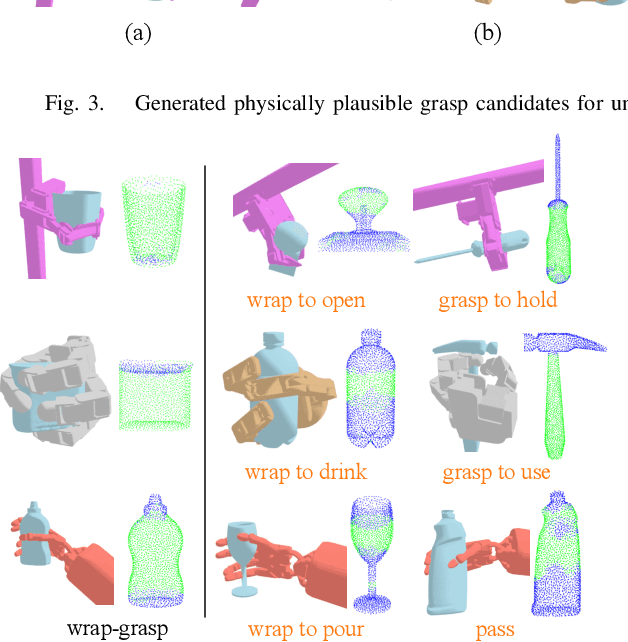 (a)

(b)

Fig. 3. Generated physically plausible grasp candidates for un

wrap to open

grasp to hold

wrap to drink

grasp to use

wrap-grasp

wrap to pour

pass