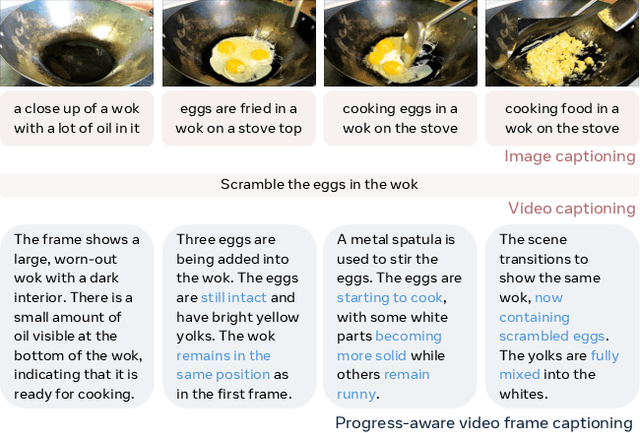 a close up of a wok with a lot of oil in it

eggs are fried in a wok on a stove top

cooking eggs in a wok on the stove

cooking food in a wok on the stove

Image captioning

Scramble the eggs in the wok

Video captioning

The frame shows a large, worn-out wok with a dark interior. There is a small amount of oil visible at the bottom of the wok, indicating that it is ready for cooking.

Three eggs are being added into the wok. The eggs are still intact and have bright yellow yolks. The wok remains in the same position as in the first frame.

A metal spatula is used to stir the eggs. The eggs are starting to cook, with some white parts becoming more solid while others remain runny.

The scene transitions to show the same wok, now containing scrambled eggs. The yolks are fully mixed into the whites.

Progress-aware video frame captioning