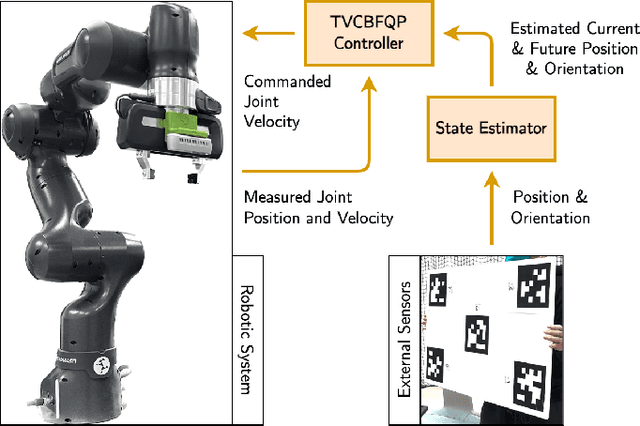 TVCBFQP Controller

Estimated Current & Future Position & Orientation

Commanded Joint Velocity

State Estimator

Measured Joint Position and Velocity

Position & Orientation

Robotic System

External Sensors