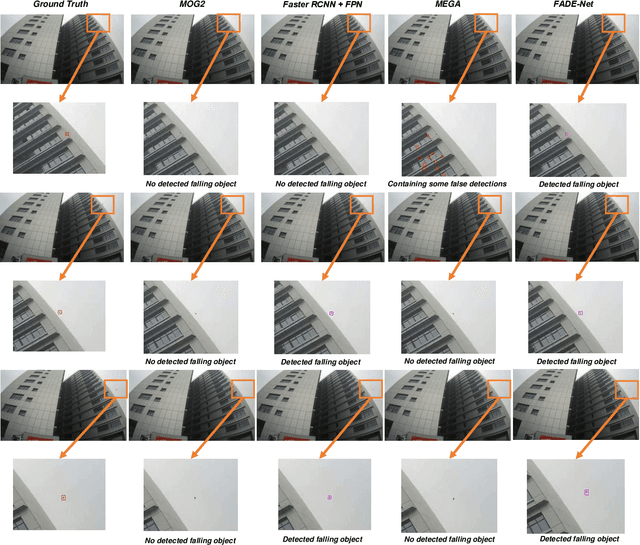 Ground Truth MOG2 Faster RCNN + FPN MEGA FADE-Net

No detected falling object
No detected falling object
Containing some false detections
Detected falling object

No detected falling object
Detected falling object
No detected falling object
Detected falling object

No detected falling object
Detected falling object
No detected falling object
Detected falling object