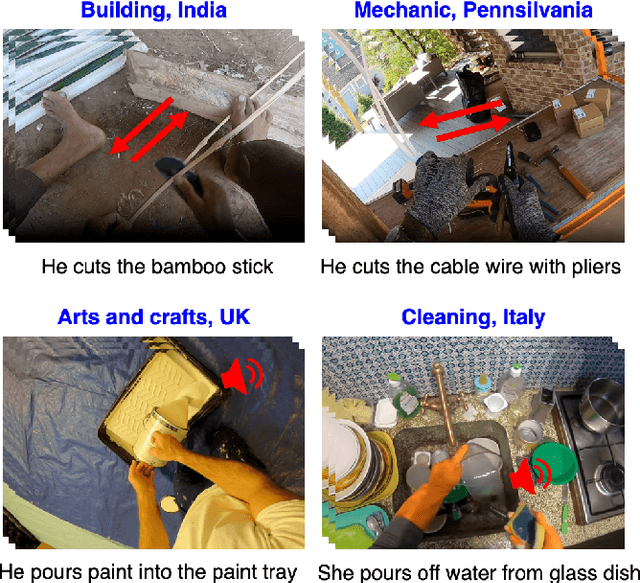 Building, India

He cuts the bamboo stick

Mechanic, Pennsilvania

He cuts the cable wire with pliers

Arts and crafts, UK

He pours paint into the paint tray

Cleaning, Italy

She pours off water from glass dish