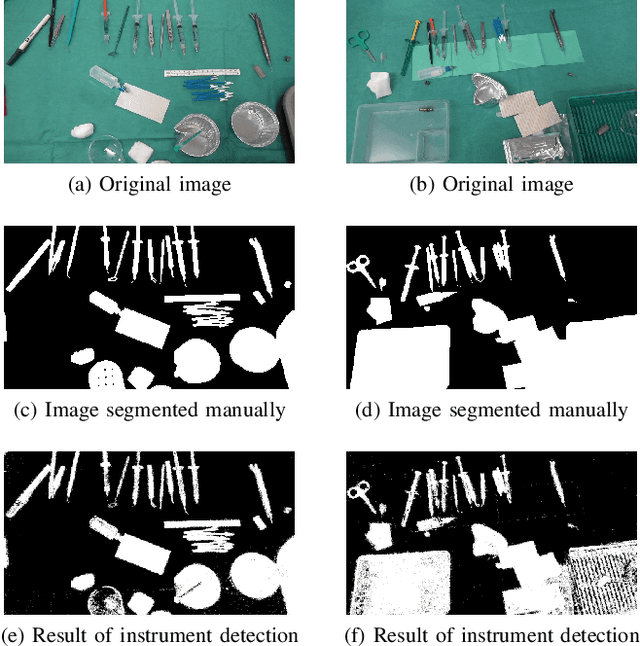 (a) Original image

(b) Original image

(c) Image segmented manually

(d) Image segmented manually

(e) Result of instrument detection

(f) Result of instrument detection