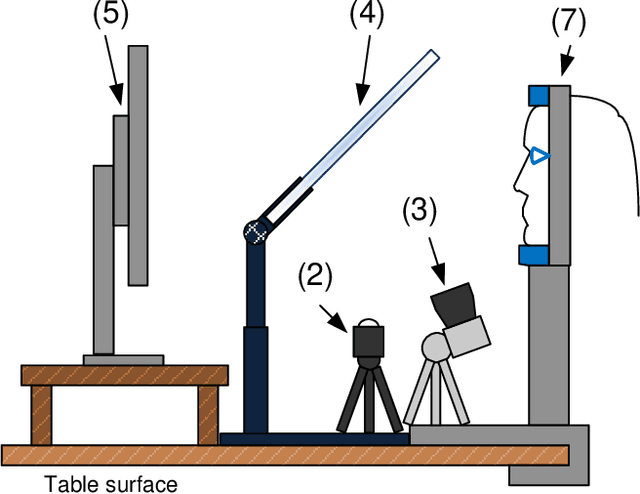 (5)

(4)

(7)

(3)

(2)

Table surface