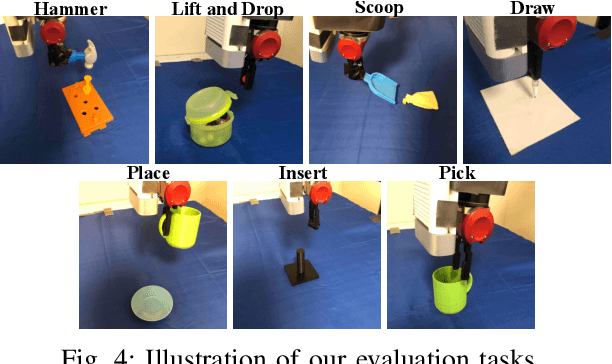 Hammer

Lift and Drop

Scoop

Draw

Place

Insert

Pick

Fig. 4: Illustration of our evaluation tasks