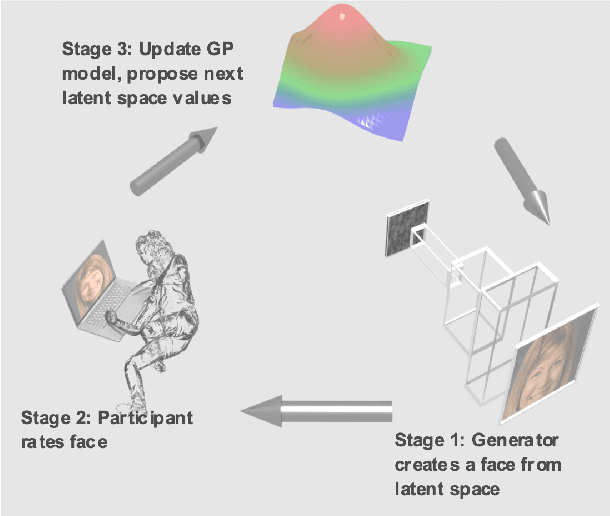 Stage 3: Update GP model, propose next latent space values

Stage 2: Participant rates face

Stage 1: Generator creates a face from latent space