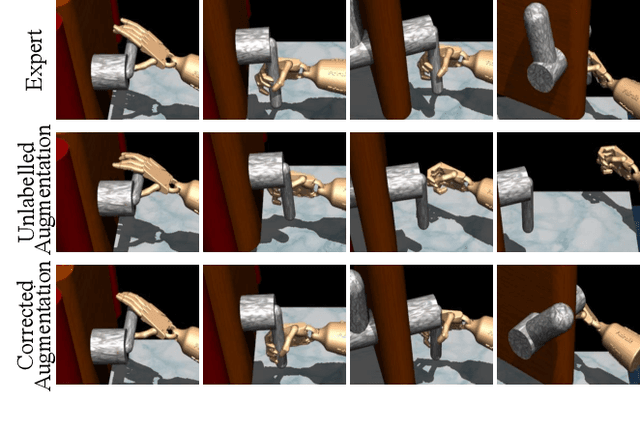 Expert

Unlabelled Augmentation

Corrected Augmentation