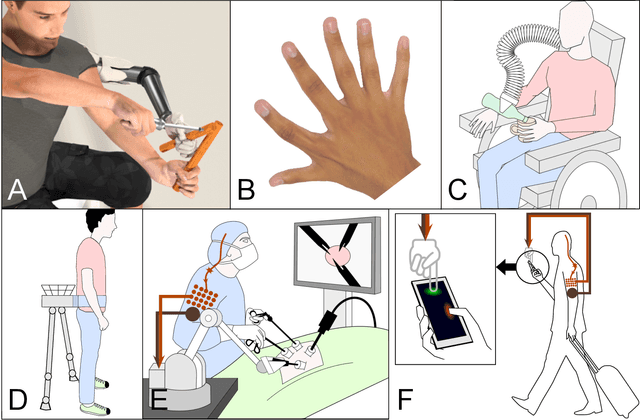 A

B

C

D

E

F