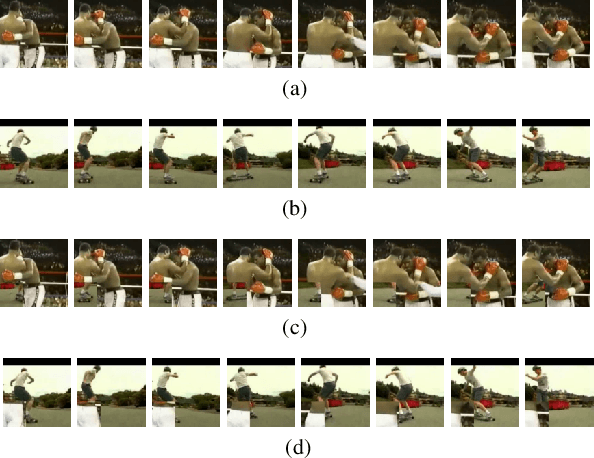 (a)

(b)

(c)

(d)