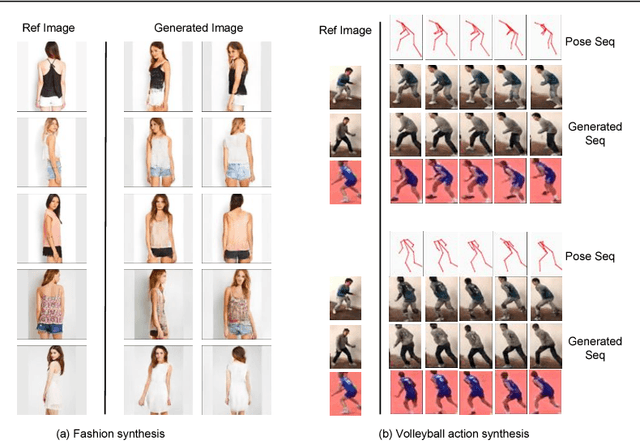 Ref Image

Generated Image

(a) Fashion synthesis

Ref Image

Pose Seq

Generated Seq

Pose Seq

Generated Seq

(b) Volleyball action synthesis