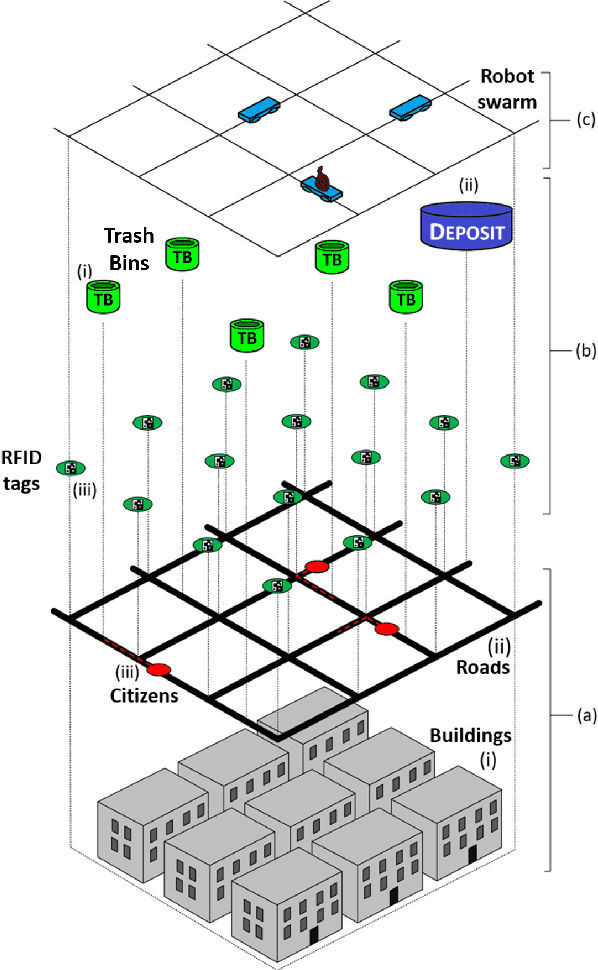 Robot swarm

(c)

(ii)

DEPOSIT

Trash Bins

(i)

TB

TB

TB

TB

TB

(b)

RFID tags

(iii)

(ii) Roads

(iii) Citizens

Buildings (i)

(a)