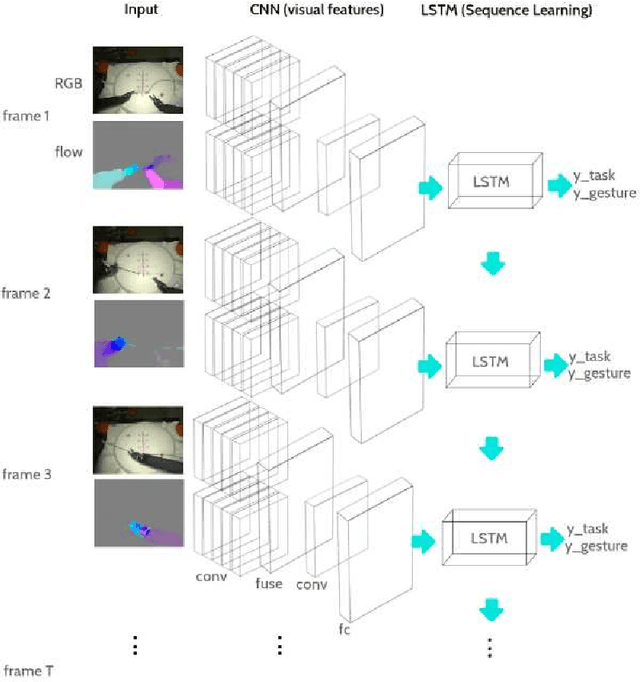 Input

CNN (visual features)

LSTM (Sequence Learning)

RGB

frame 1

flow

LSTM

y_task
y_gesture

frame 2

LSTM

y_task
y_gesture

frame 3

LSTM

y_task
y_gesture

conv

fuse

conv

fc

⋮

⋮

⋮

frame T