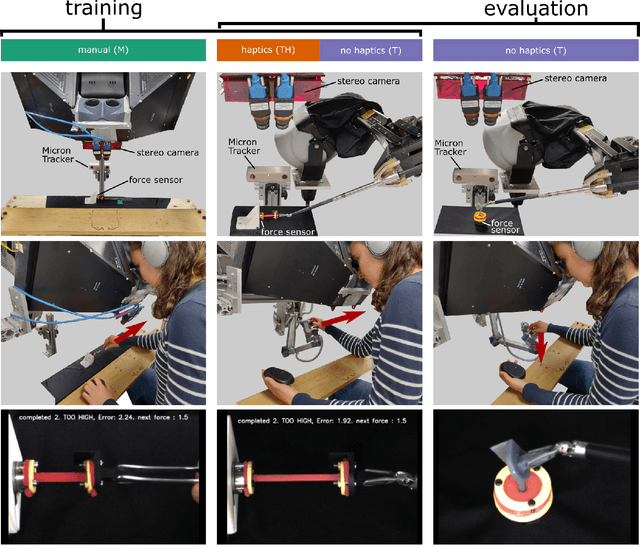 training

evaluation

manual (M)

haptics (TH)

no haptics (T)

no haptics (T)

Micron Tracker

stereo camera

force sensor

stereo camera

Micron Tracker

force sensor

stereo camera

Micron Tracker

force sensor

completed 2. TOO HIGH, Error: 2.24. next force : 1.5

completed 2. TOO HIGH, Error: 1.92. next force : 1.5