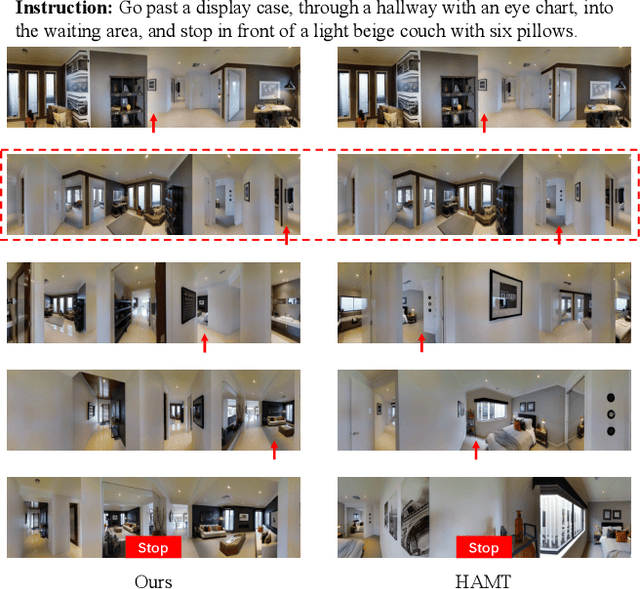 **Instruction:** Go past a display case, through a hallway with an eye chart, into the waiting area, and stop in front of a light beige couch with six pillows.

Stop

Stop

Ours

HAMT