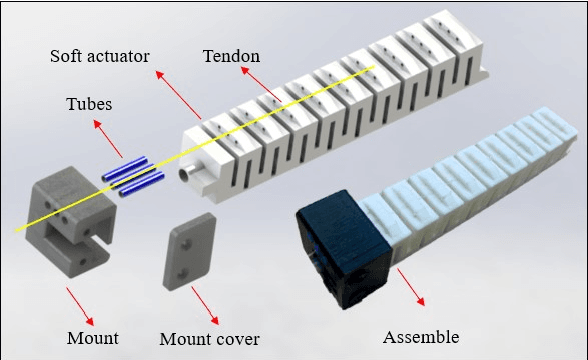 Soft actuator
Tendon
Tubes
Mount
Mount cover
Assemble