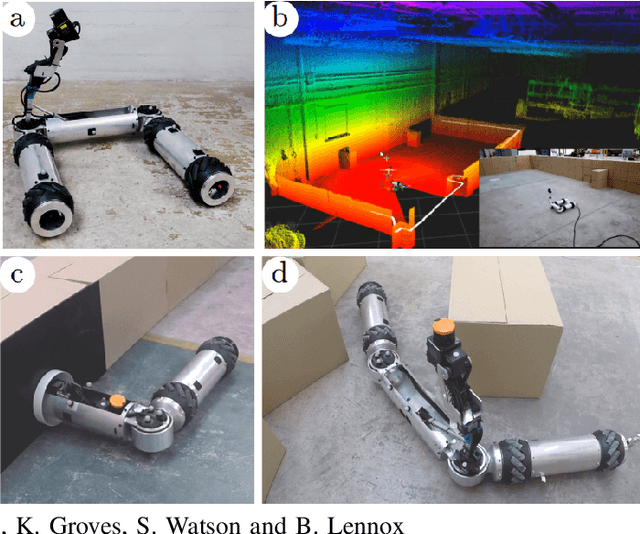 a

b

c

d

. K. Groves, S. Watson and B. Lennox