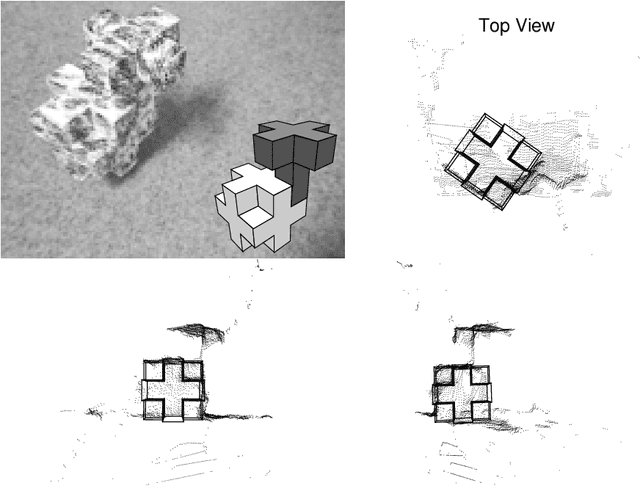 Top View