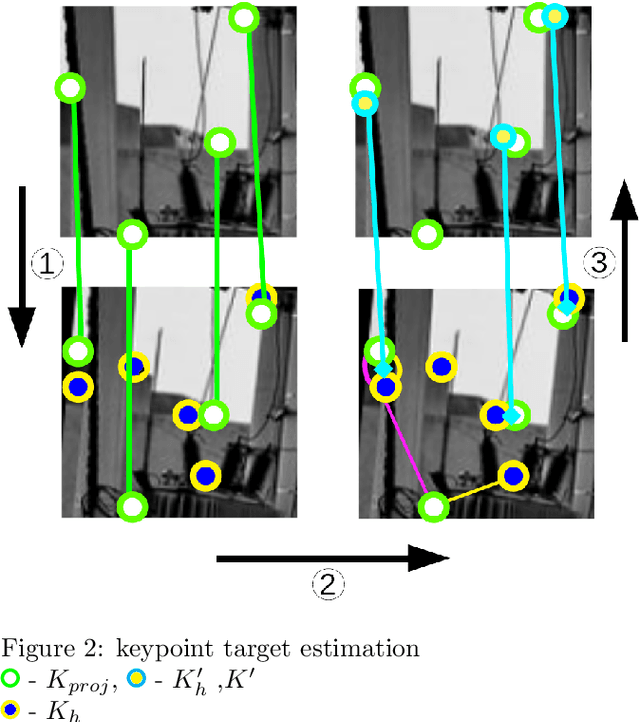 1

3

2

Figure 2: keypoint target estimation
- $K_{proj}$, - $K'_h$ ,$K'$
- $K_h$