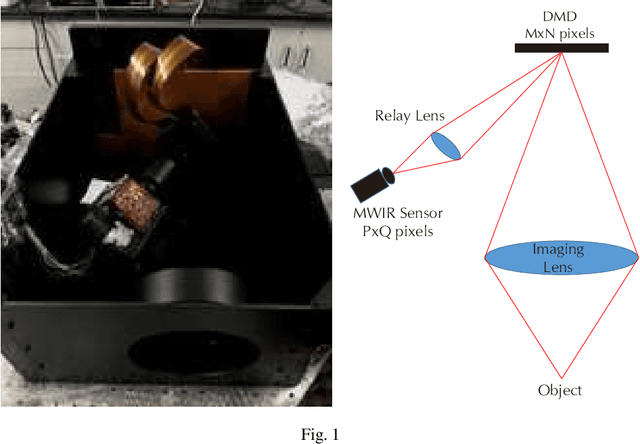 DMD
MxN pixels

Relay Lens

MWIR Sensor
PxQ pixels

Imaging
Lens

Object

Fig. 1