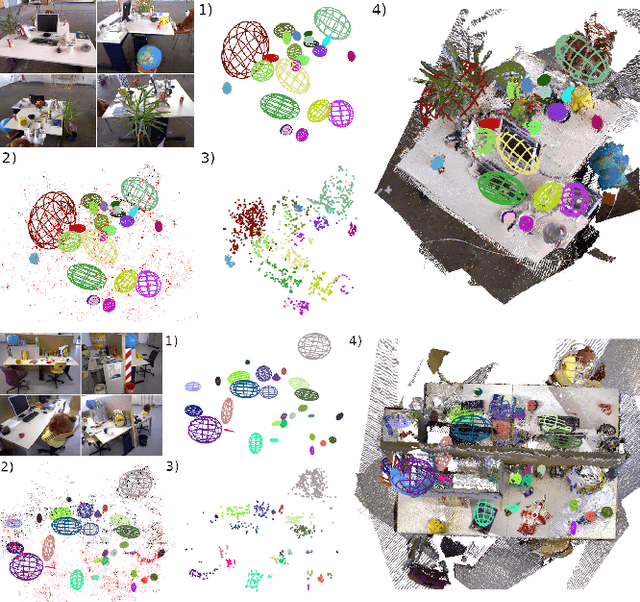 1)

4)

2)

3)

1)

4)

2)

3)