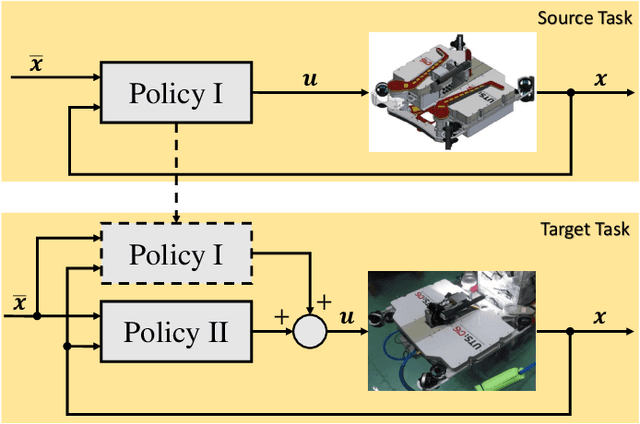 Source Task

$\bar{x}$

Policy I

$u$

UTS:CAS

$x$

Target Task

Policy I

$\bar{x}$

Policy II

$+$

$+$

$u$

UTS:CAS

$x$