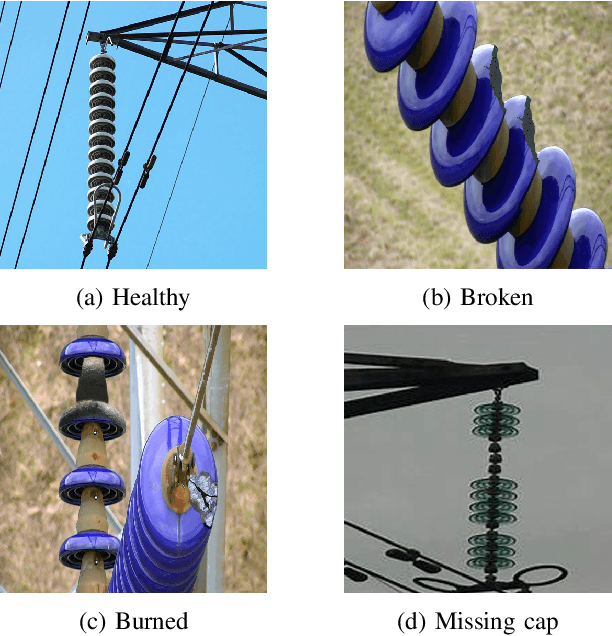 (a) Healthy

(b) Broken

(c) Burned

(d) Missing cap