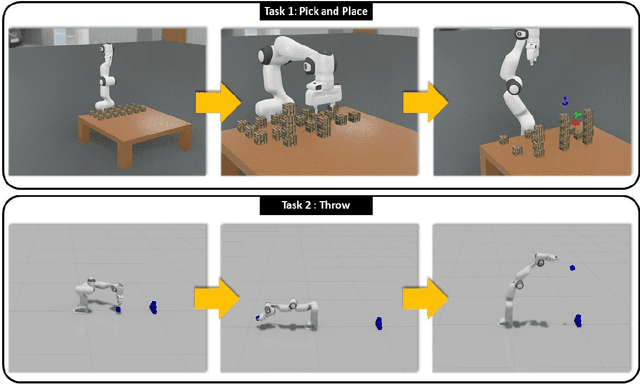 Task 1: Pick and Place

Task 2 : Throw