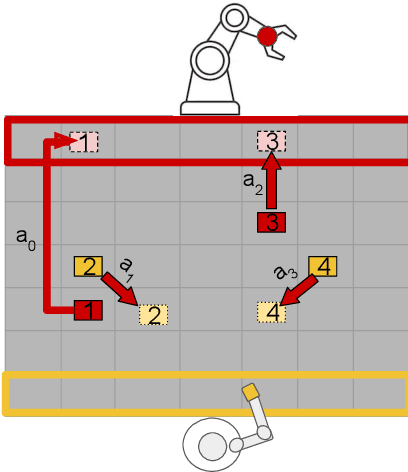 1
3
$a_2$
3
$a_0$
2
$a_1$
$a_3$
4
1
2
4