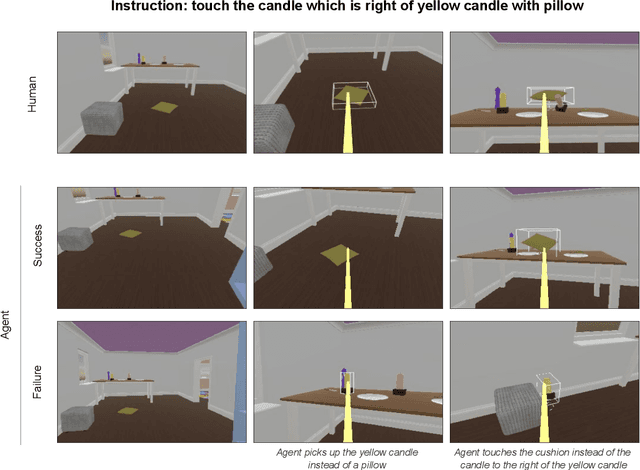 Instruction: touch the candle which is right of yellow candle with pillow

Human

Agent

Success

Failure

Agent picks up the yellow candle instead of a pillow

Agent touches the cushion instead of the candle to the right of the yellow candle