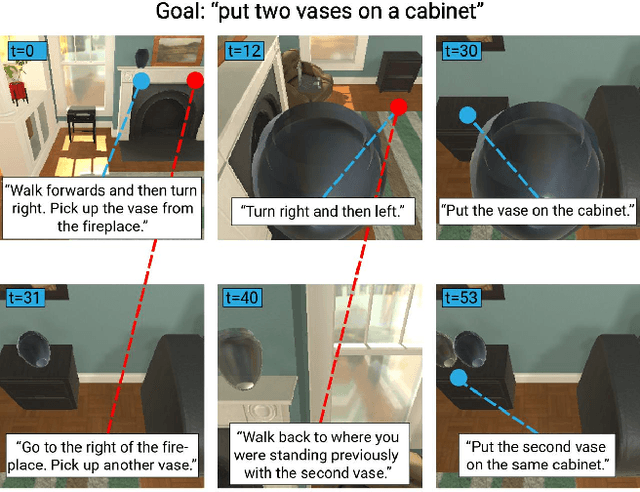 Goal: "put two vases on a cabinet"

t=0

"Walk forwards and then turn right. Pick up the vase from the fireplace."

t=12

"Turn right and then left."

t=30

"Put the vase on the cabinet."

t=31

"Go to the right of the fireplace. Pick up another vase."

t=40

"Walk back to where you were standing previously with the second vase."

t=53

"Put the second vase on the same cabinet."