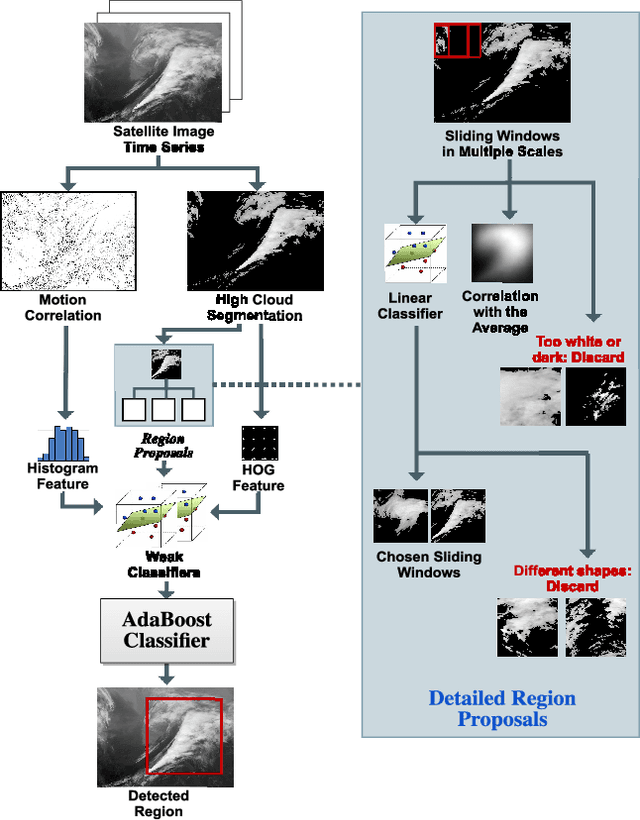 Satellite Image Time Series

Motion Correlation

High Cloud Segmentation

Region Proposals

Histogram Feature

HOG Feature

Weak Classifiers

AdaBoost Classifier

Detected Region

Sliding Windows in Multiple Scales

Linear Classifier

Correlation with the Average

Too white or dark: Discard

Chosen Sliding Windows

Different shapes: Discard

Detailed Region Proposals