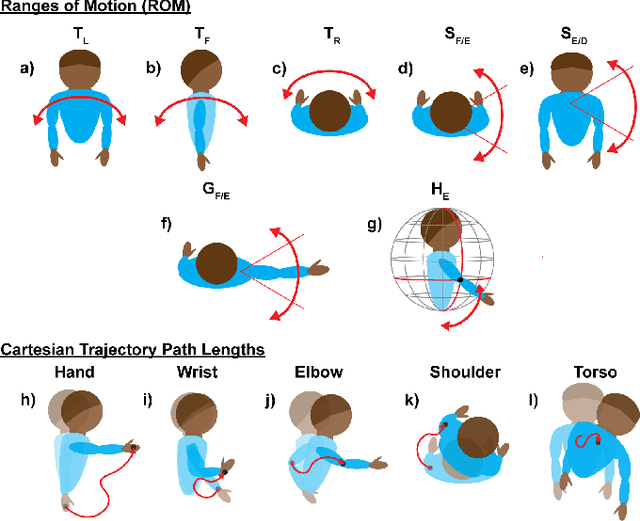 Ranges of Motion (ROM)

$T_L$

a)

$T_F$

b)

$T_R$

c)

$S_{F/E}$

d)

$S_{E/D}$

e)

$G_{F/E}$

f)

$H_E$

g)

Cartesian Trajectory Path Lengths

Hand

h)

Wrist

i)

Elbow

j)

Shoulder

k)

Torso

l)