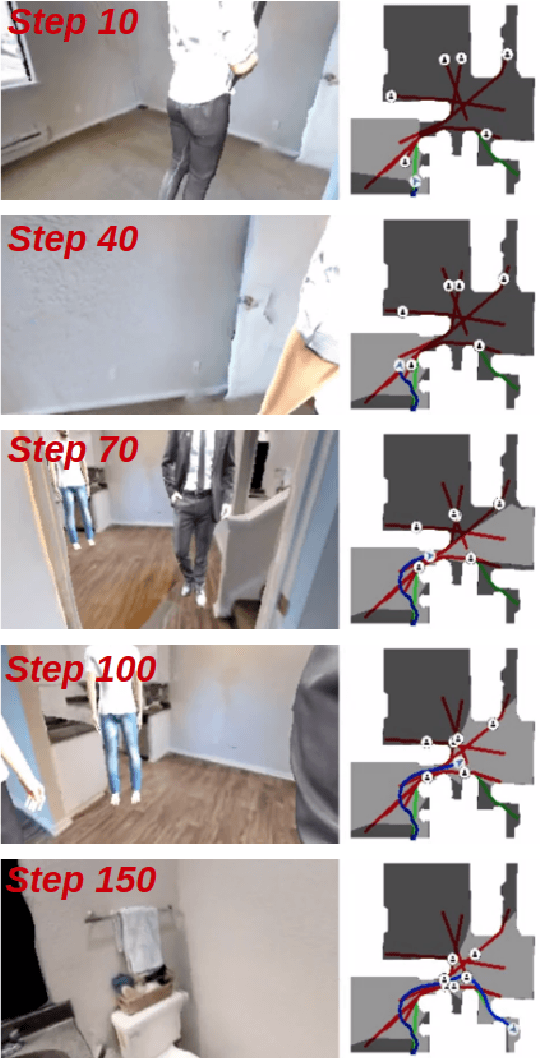 Step 10

Step 40

Step 70

Step 100

Step 150