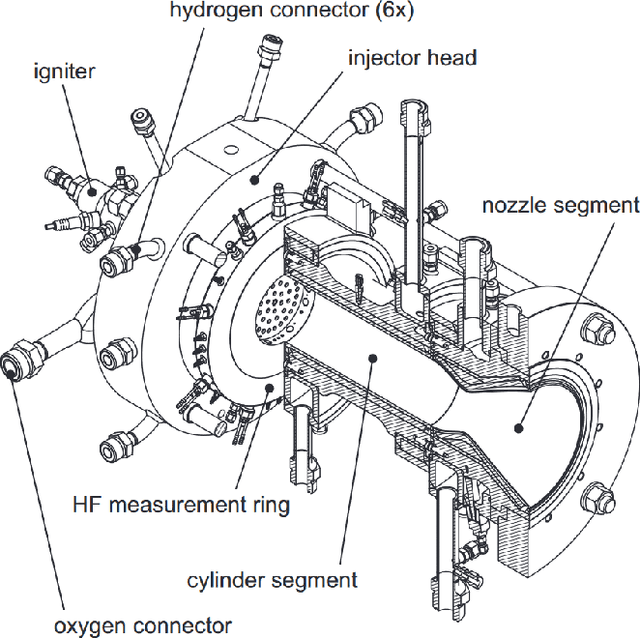 hydrogen connector (6x)

igniter

injector head

nozzle segment

HF measurement ring

cylinder segment

oxygen connector