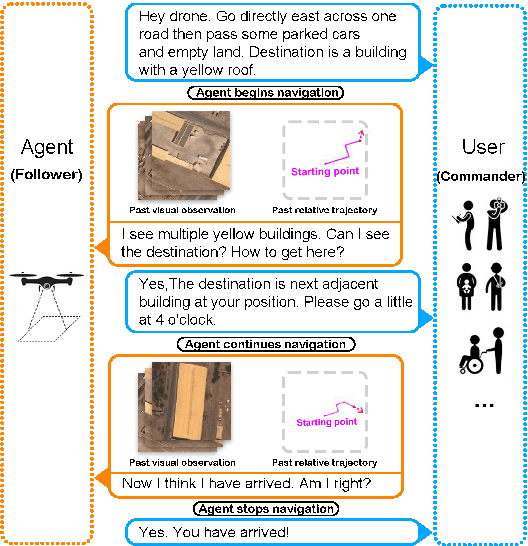 Agent
(Follower)

Hey drone. Go directly east across one road then pass some parked cars and empty land. Destination is a building with a yellow roof.

Agent begins navigation

Starting point

Past visual observation

Past relative trajectory

I see multiple yellow buildings. Can I see the destination? How to get here?

Yes,The destination is next adjacent building at your position. Please go a little at 4 o'clock.

Agent continues navigation

Starting point

Past visual observation

Past relative trajectory

Now I think I have arrived. Am I right?

Agent stops navigation

Yes. You have arrived!

User
(Commander)

...