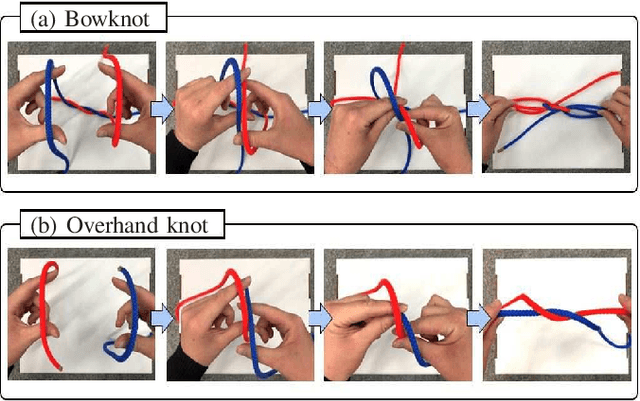 (a) Bowknot

(b) Overhand knot