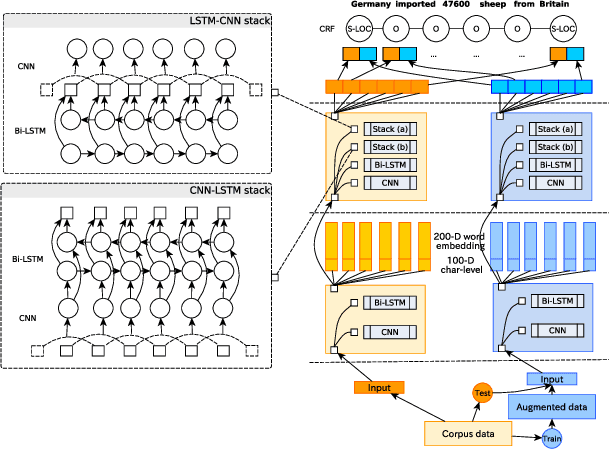 LSTM-CNN stack

CNN

Bi-LSTM

CNN-LSTM stack

Bi-LSTM

CNN

Germany imported 47600 sheep from Britain

CRF

S-LOC O O O O S-LOC

... ... ...

Stack (a)
Stack (b)
Bi-LSTM
CNN

Stack (a)
Stack (b)
Bi-LSTM
CNN

200-D word embedding
100-D char-level

Bi-LSTM
CNN

Bi-LSTM
CNN

Input

Test

Input

Augmented data

Corpus data

Train