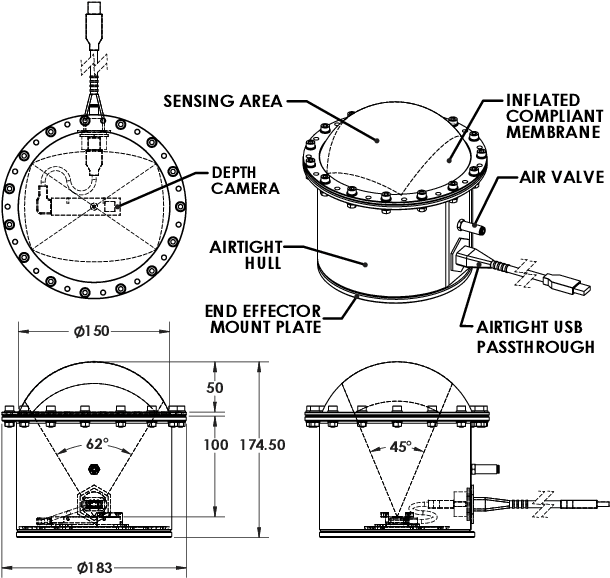 SENSING AREA

INFLATED COMPLIANT MEMBRANE

DEPTH CAMERA

AIR VALVE

AIRTIGHT HULL

END EFFECTOR MOUNT PLATE

AIRTIGHT USB PASSTHROUGH

Ø150

50

100

174.50

62°

45°

Ø183