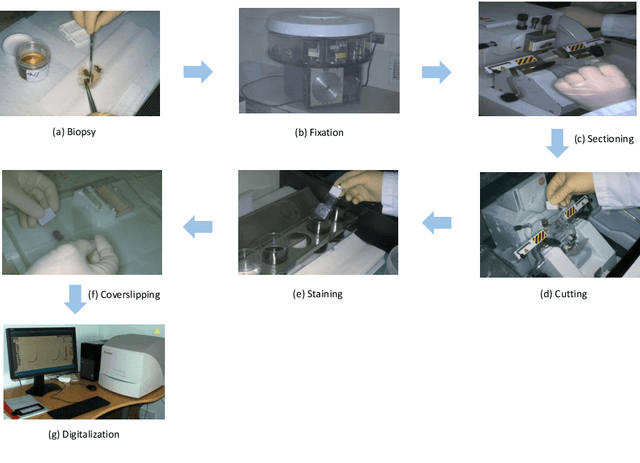 (a) Biopsy

(b) Fixation

(c) Sectioning

(d) Cutting

(e) Staining

(f) Coverslipping

(g) Digitalization