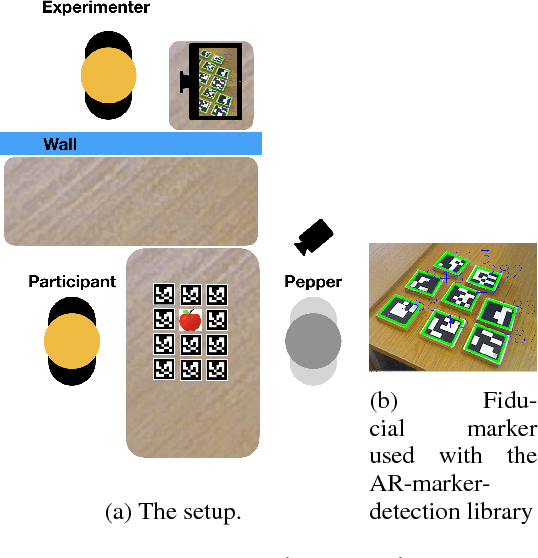 Experimenter

Wall

Participant

Pepper

(a) The setup.

(b) Fiducial marker used with the AR-marker-detection library