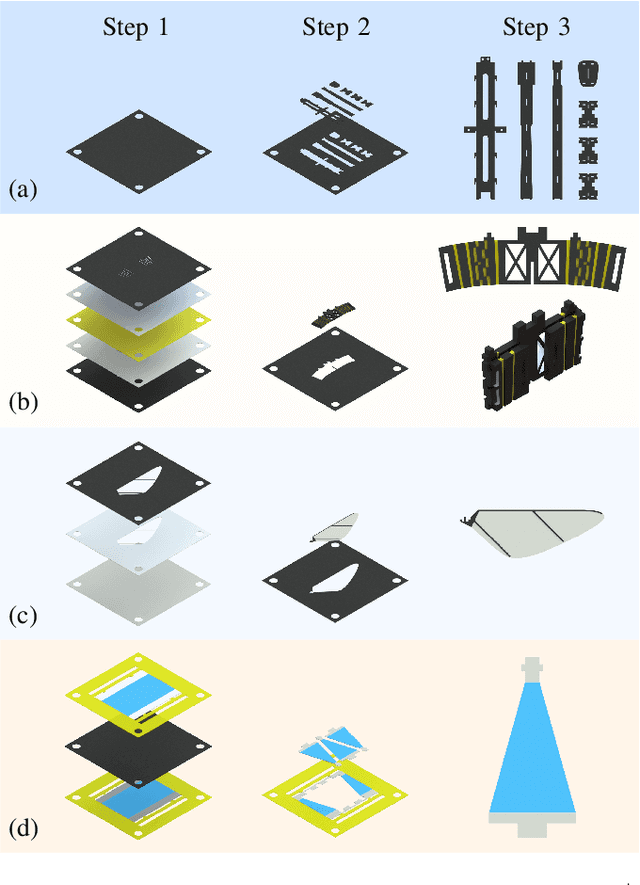 Step 1 Step 2 Step 3

(a)

(b)

(c)

(d)