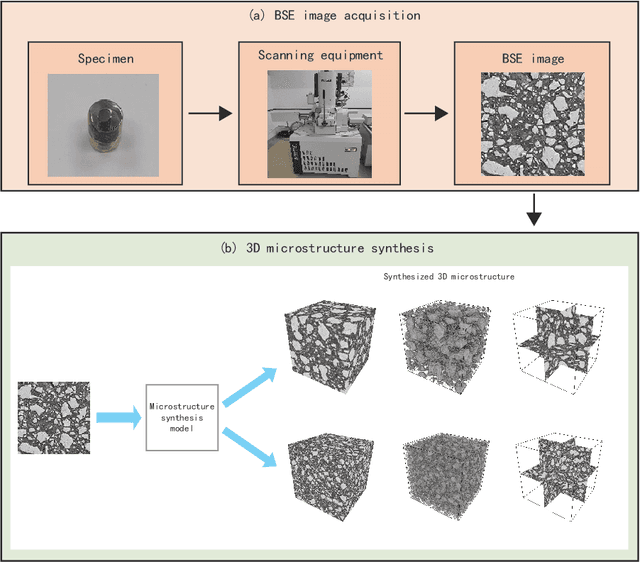 (a) BSE image acquisition

Specimen

Scanning equipment

BSE image

(b) 3D microstructure synthesis

Synthesized 3D microstructure

Microstructure synthesis model