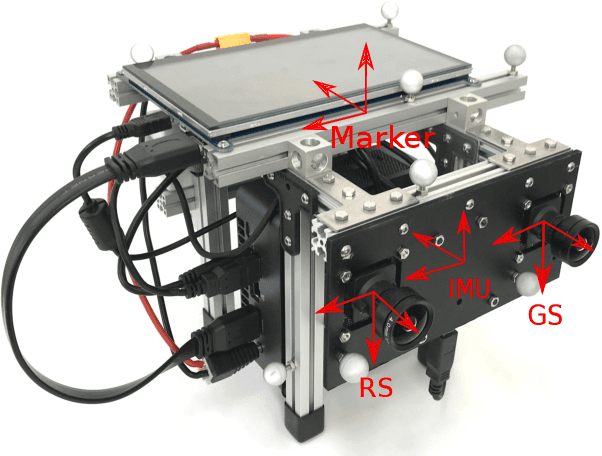 Marker
IMU
GS
RS