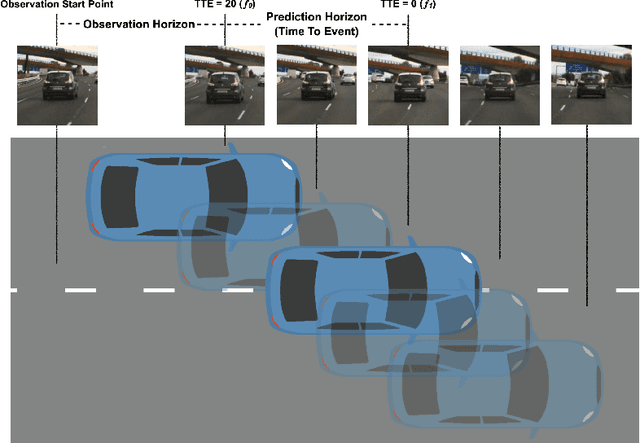 Observation Start Point

TTE = 20 ($f_0$)

TTE = 0 ($f_1$)

Observation Horizon

Prediction Horizon (Time To Event)