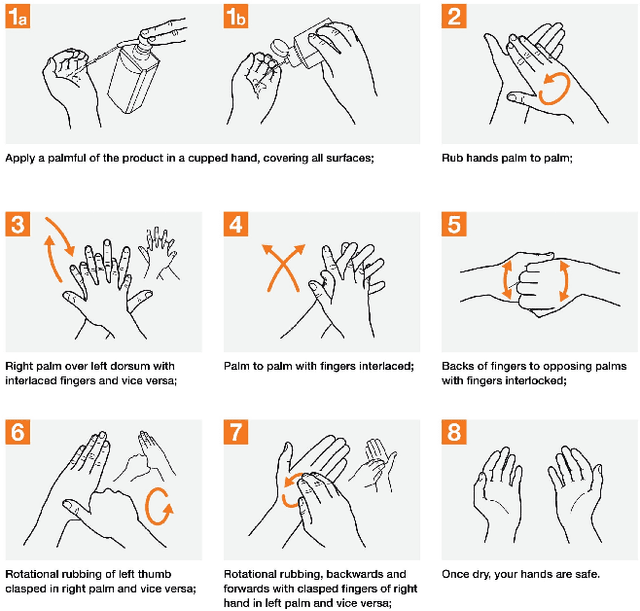 1a

1b

Apply a palmful of the product in a cupped hand, covering all surfaces;

2

Rub hands palm to palm;

3

Right palm over left dorsum with interlaced fingers and vice versa;

4

Palm to palm with fingers interlaced;

5

Backs of fingers to opposing palms with fingers interlocked;

6

Rotational rubbing of left thumb clasped in right palm and vice versa;

7

Rotational rubbing, backwards and forwards with clasped fingers of right hand in left palm and vice versa;

8

Once dry, your hands are safe.