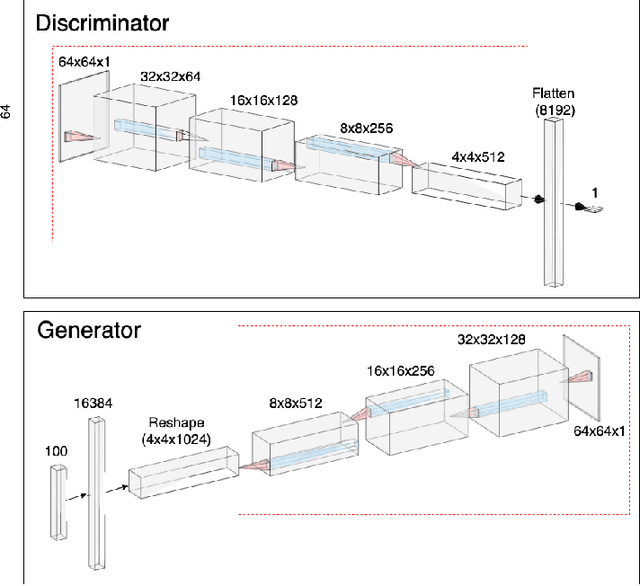 64

Discriminator

64x64x1

32x32x64

16x16x128

8x8x256

4x4x512

Flatten (8192)

1

Generator

100

16384

Reshape (4x4x1024)

8x8x512

16x16x256

32x32x128

64x64x1