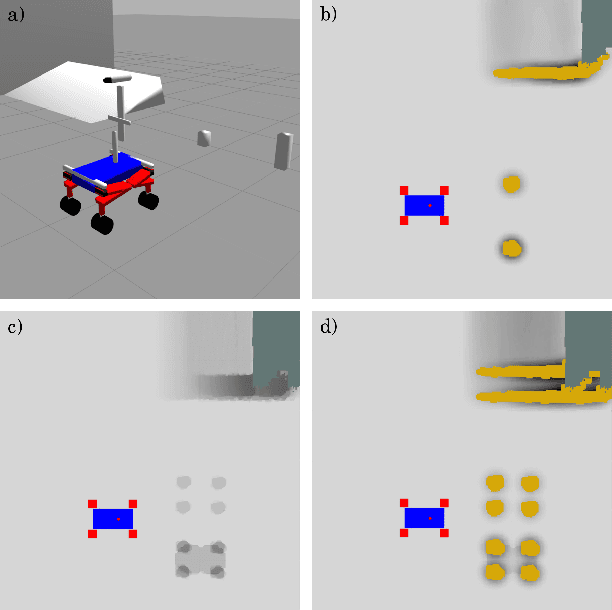 a)

b)

c)

d)