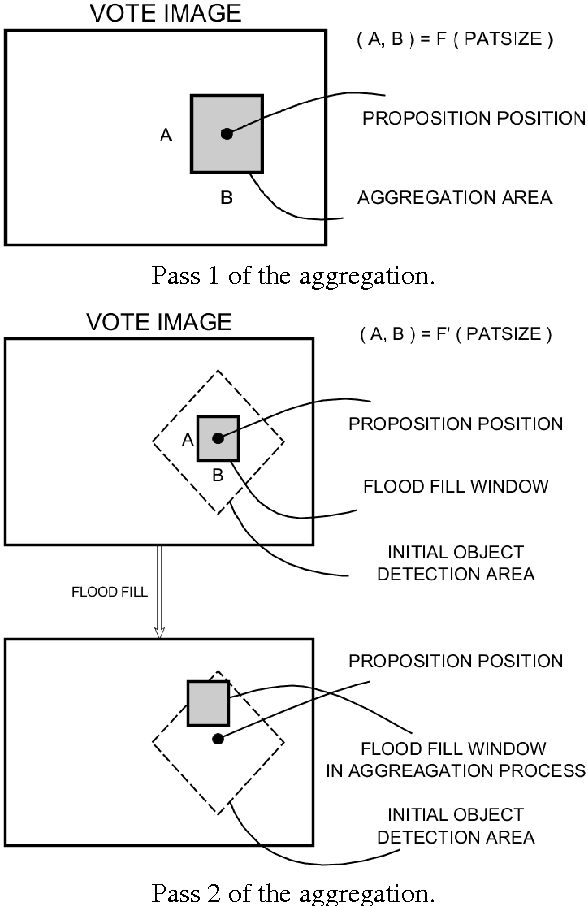 VOTE IMAGE

( A, B ) = F ( PATSIZE )

A

B

PROPOSITION POSITION

AGGREGATION AREA

Pass 1 of the aggregation.

VOTE IMAGE

( A, B ) = F' ( PATSIZE )

A

B

PROPOSITION POSITION

FLOOD FILL WINDOW

INITIAL OBJECT DETECTION AREA

FLOOD FILL

PROPOSITION POSITION

FLOOD FILL WINDOW IN AGGREAGATION PROCESS

INITIAL OBJECT DETECTION AREA

Pass 2 of the aggregation.