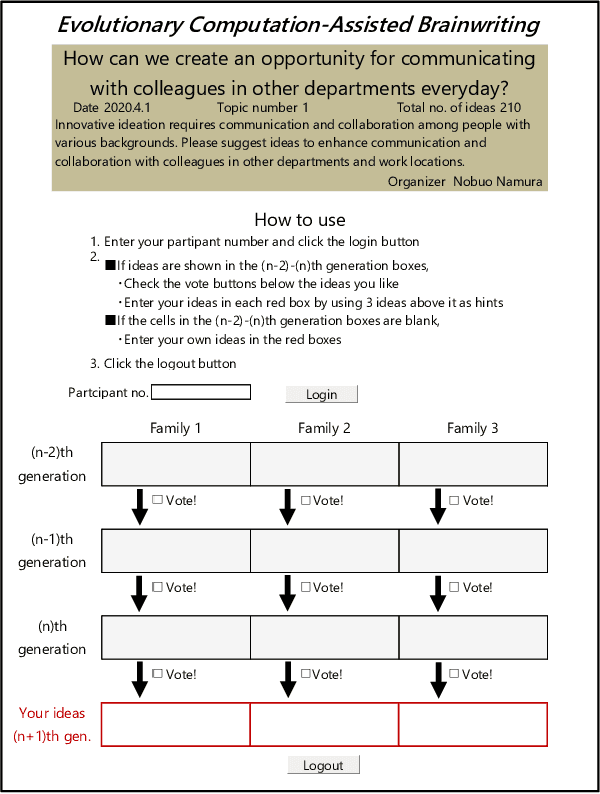 Evolutionary Computation-Assisted Brainwriting

How can we create an opportunity for communicating with colleagues in other departments everyday?

Date 2020.4.1 Topic number 1 Total no. of ideas 210

Innovative ideation requires communication and collaboration among people with various backgrounds. Please suggest ideas to enhance communication and collaboration with colleagues in other departments and work locations.

Organizer Nobuo Namura

How to use

1. Enter your partipant number and click the login button
2.
■If ideas are shown in the (n-2)-(n)th generation boxes,
・Check the vote buttons below the ideas you like
・Enter your ideas in each red box by using 3 ideas above it as hints
■If the cells in the (n-2)-(n)th generation boxes are blank,
・Enter your own ideas in the red boxes
3. Click the logout button

Partcipant no.
Login

Family 1 Family 2 Family 3

(n-2)th generation
☐ Vote! ☐ Vote! ☐ Vote!

(n-1)th generation
☐ Vote! ☐ Vote! ☐ Vote!

(n)th generation
☐ Vote! ☐ Vote! ☐ Vote!

Your ideas (n+1)th gen.

Logout