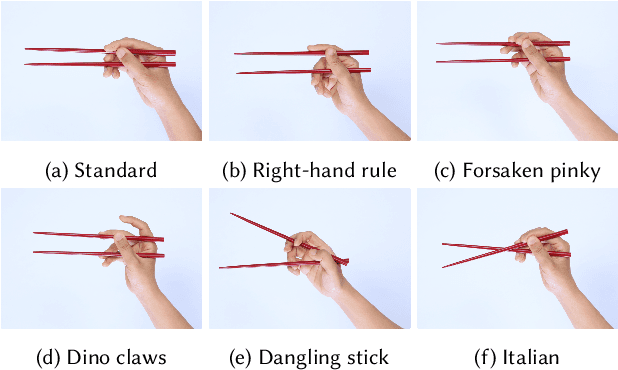 (a) Standard

(b) Right-hand rule

(c) Forsaken pinky

(d) Dino claws

(e) Dangling stick

(f) Italian